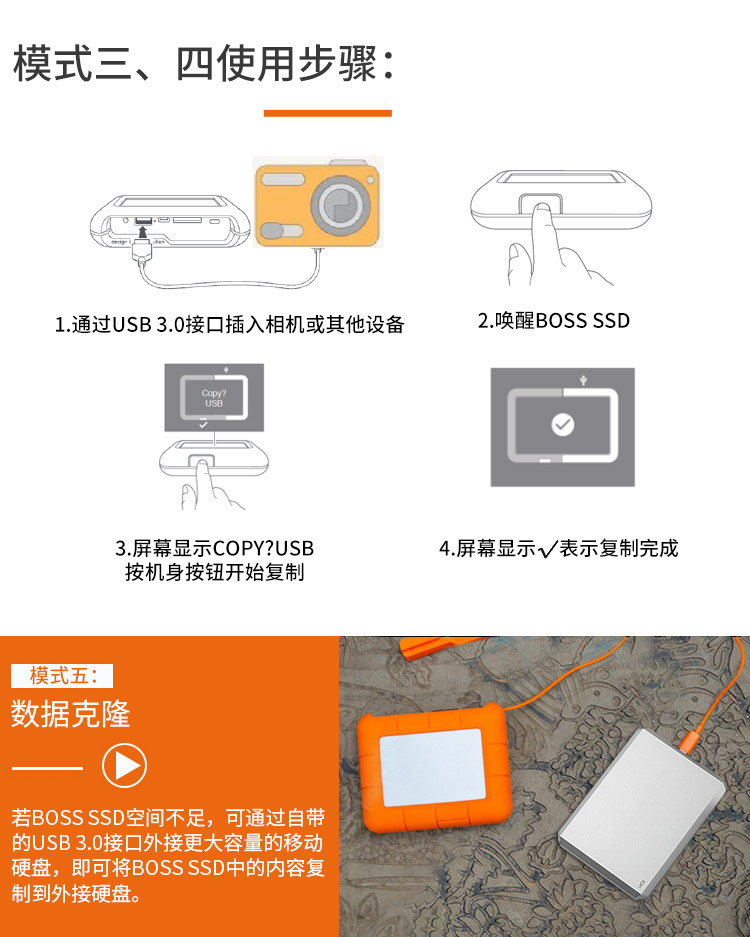 模式三、四使用步骤：

1.通过USB 3.0接口插入相机或其他设备

2.唤醒BOSS SSD

Copy?
USB

3.屏幕显示COPY?USB
按机身按钮开始复制

4.屏幕显示√表示复制完成

模式五：
数据克隆

若BOSS SSD空间不足，可通过自带的USB 3.0接口外接更大容量的移动硬盘，即可将BOSS SSD中的内容复制到外接硬盘。