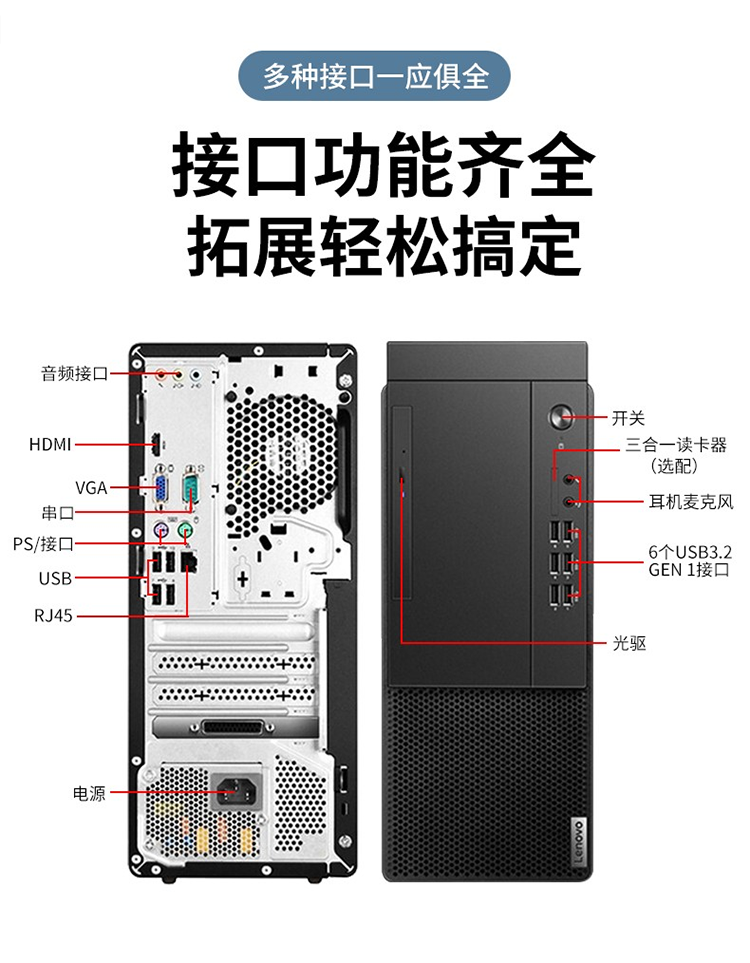 多种接口一应俱全

接口功能齐全
拓展轻松搞定

音频接口
HDMI
VGA
串口
PS/接口
USB
RJ45
电源

开关
三合一读卡器
(选配)
耳机麦克风
6个USB3.2
GEN 1接口
光驱

Lenovo